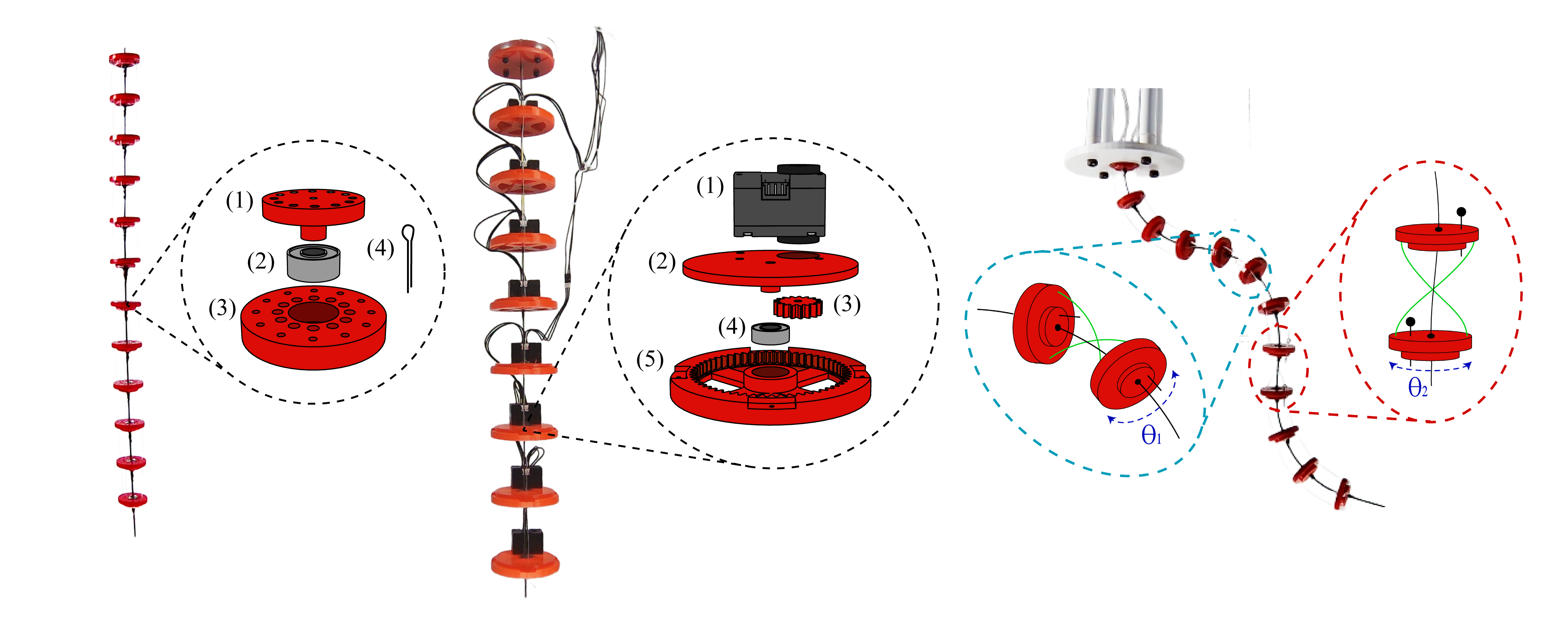 (1)
(2)
(4)
(3)

(1)
(2)
(3)
(4)
(5)

$\theta_1$

$\theta_2$