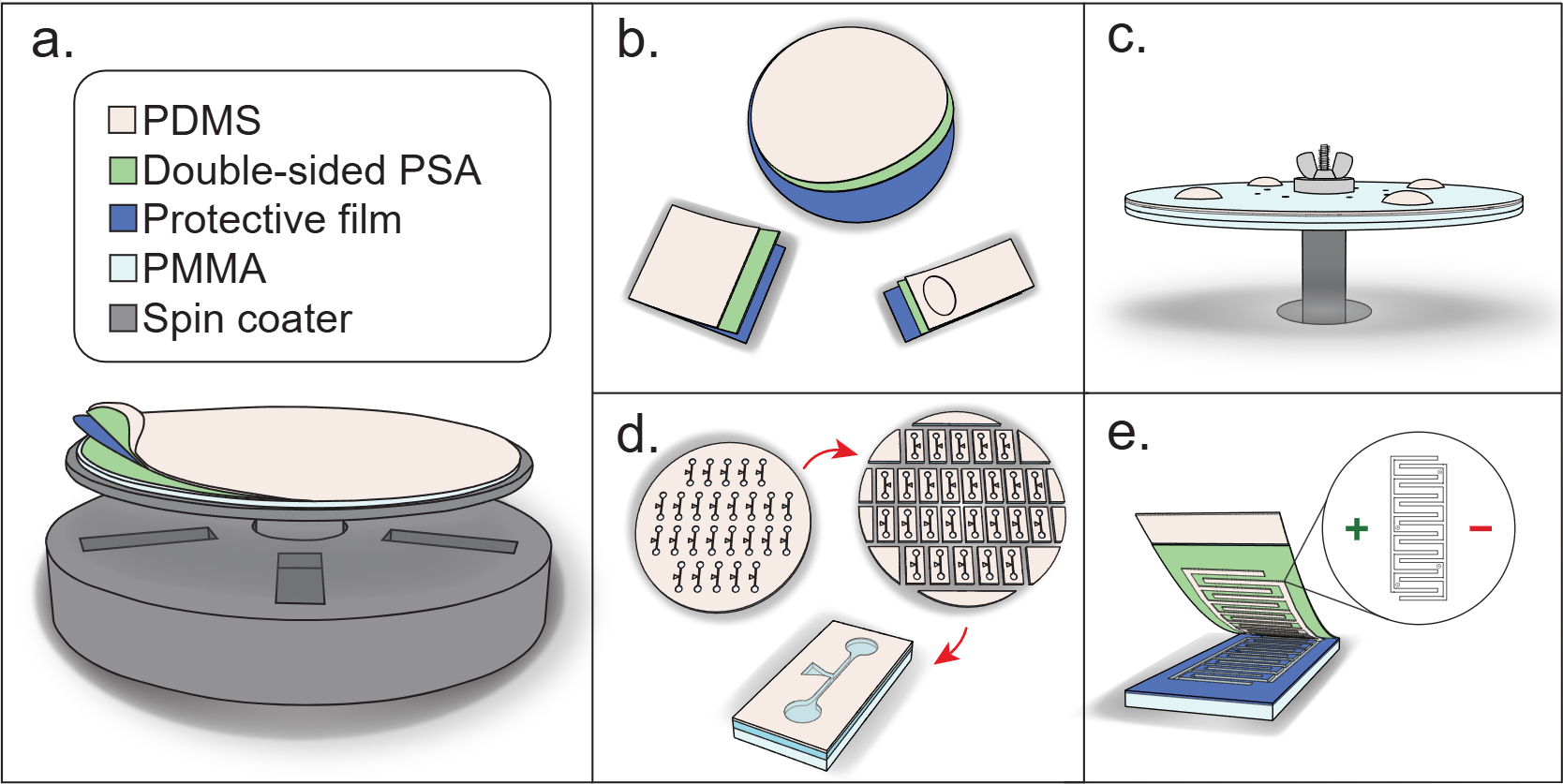 a.

PDMS
Double-sided PSA
Protective film
PMMA
Spin coater

b.

c.

d.

e.

+

−